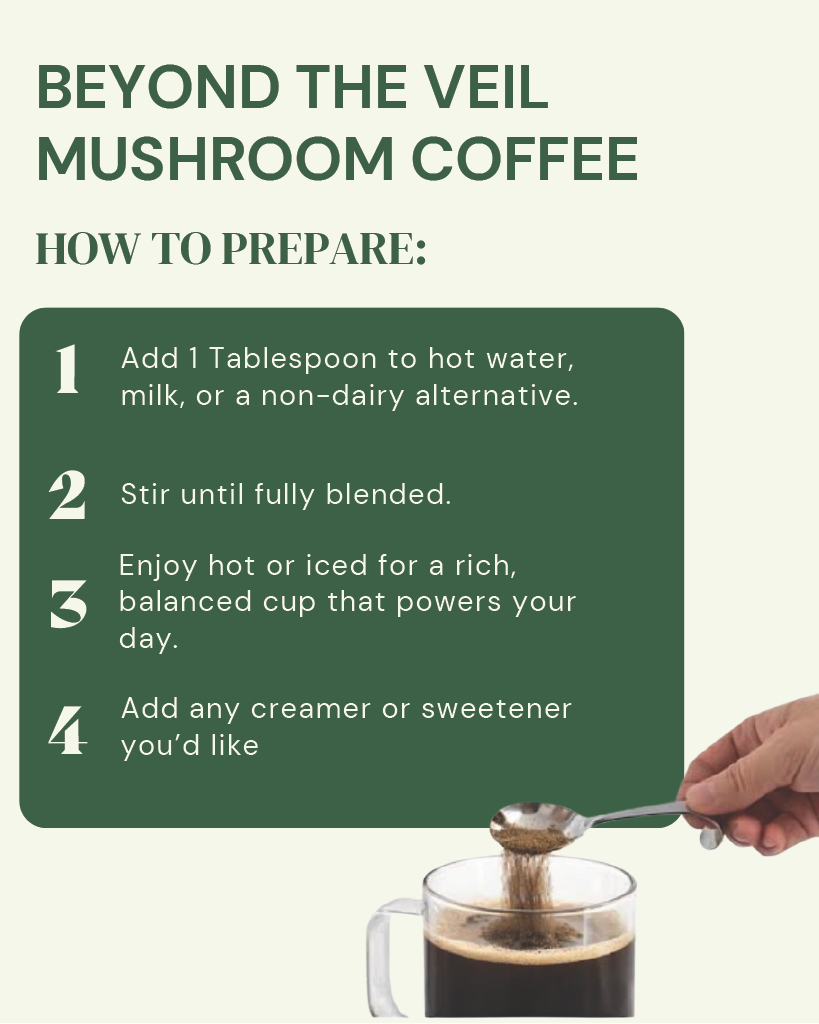 BEYOND THE VEIL MUSHROOM COFFEE

HOW TO PREPARE:

1 Add 1 Tablespoon to hot water, milk, or a non-dairy alternative.

2 Stir until fully blended.

3 Enjoy hot or iced for a rich, balanced cup that powers your day.

4 Add any creamer or sweetener you'd like